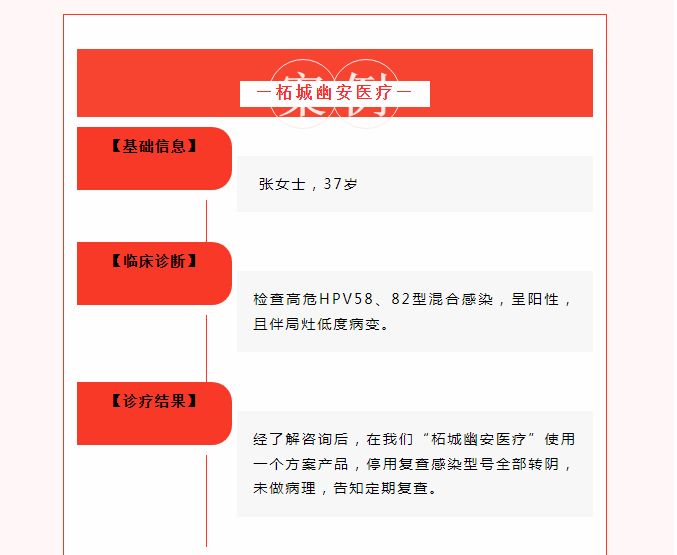 案例

—柘城幽安医疗—

【基础信息】

张女士，37岁

【临床诊断】

检查高危HPV58、82型混合感染，呈阳性，且伴局灶低度病变。

【诊疗结果】

经了解咨询后，在我们“柘城幽安医疗”使用一个方案产品，停用复查感染型号全部转阴，未做病理，告知定期复查。